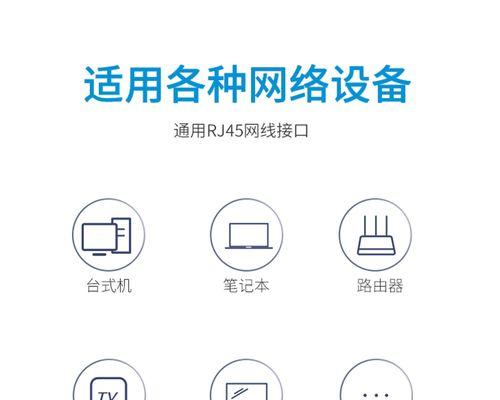 适用各种网络设备

通用RJ45网线接口

台式机

笔记本

路由器

TV