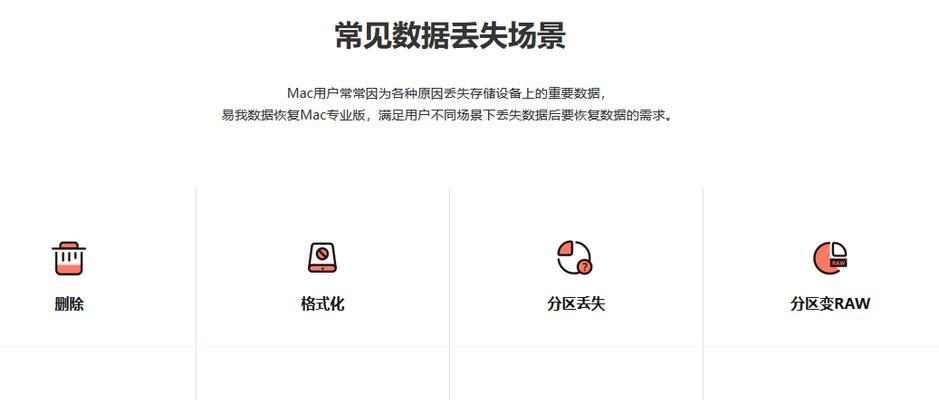 常见数据丢失场景

Mac用户常常因为各种原因丢失存储设备上的重要数据，
易我数据恢复Mac专业版，满足用户不同场景下丢失数据后要恢复数据的需求。

删除

格式化

分区丢失

分区变RAW