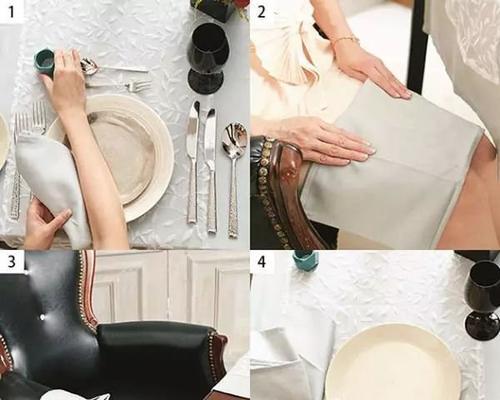 1

2

3

4